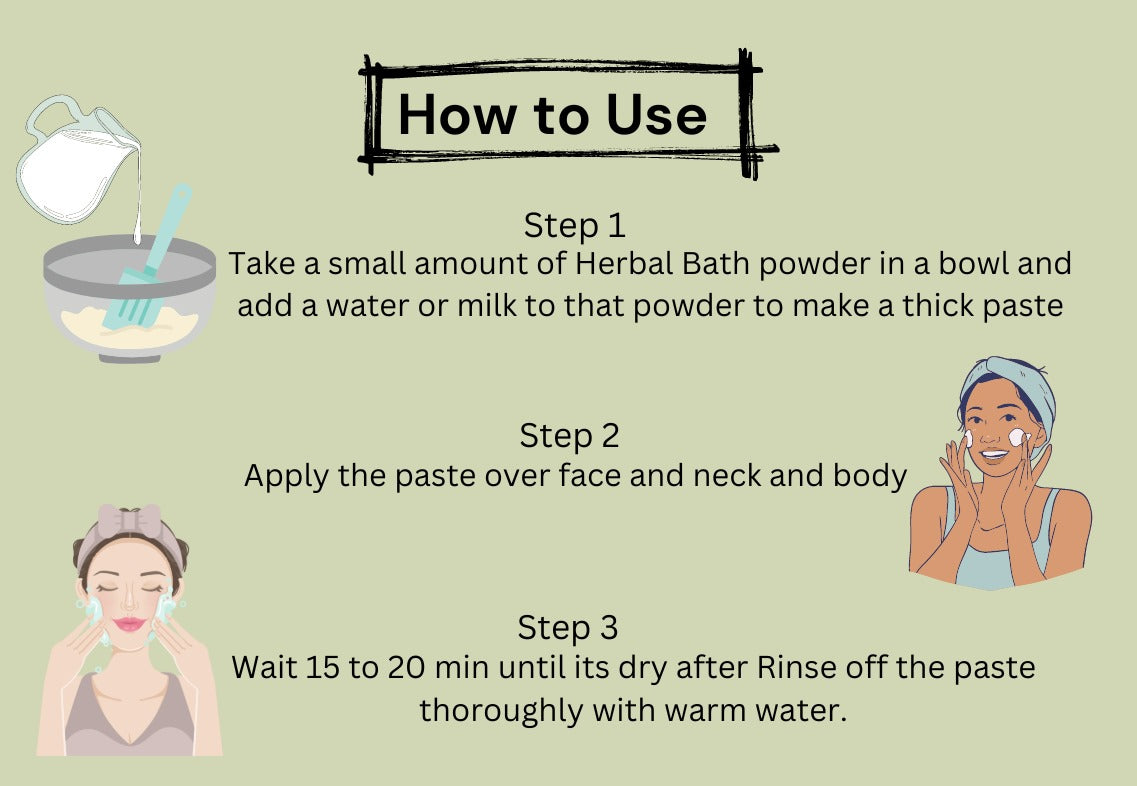 How to Use

Step 1
Take a small amount of Herbal Bath powder in a bowl and add a water or milk to that powder to make a thick paste

Step 2
Apply the paste over face and neck and body

Step 3
Wait 15 to 20 min until its dry after Rinse off the paste thoroughly with warm water.