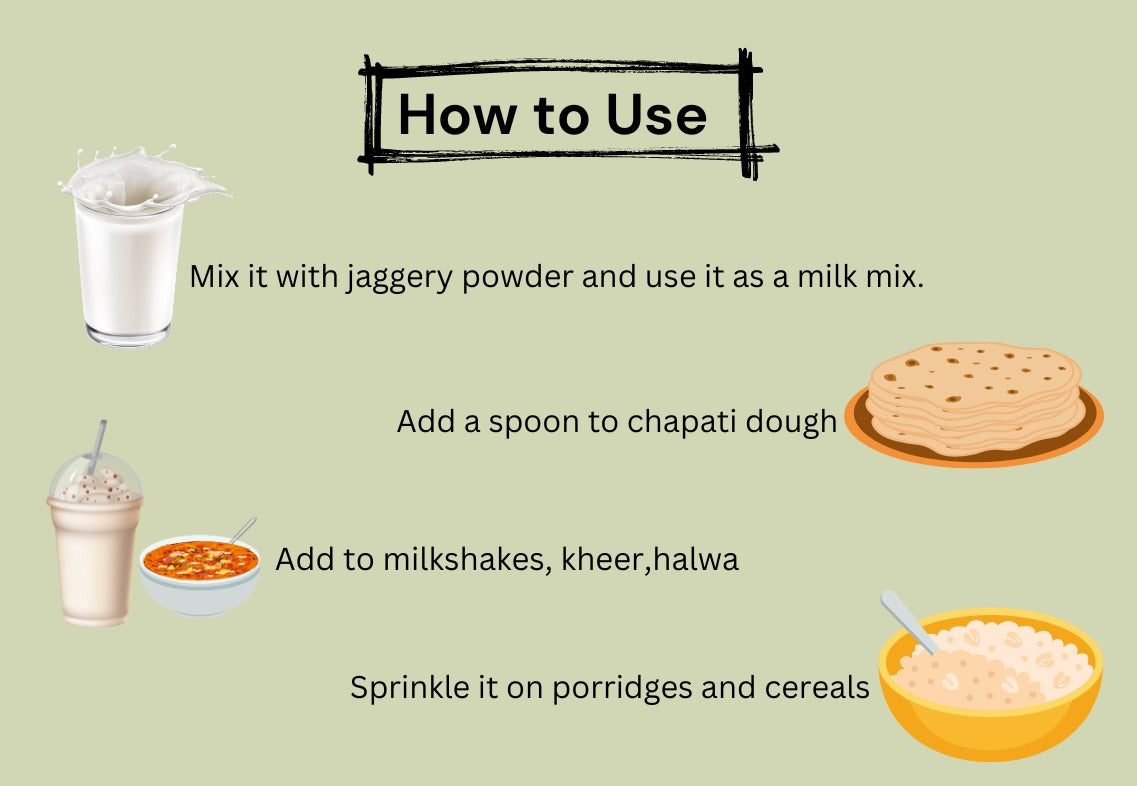 How to Use

Mix it with jaggery powder and use it as a milk mix.

Add a spoon to chapati dough

Add to milkshakes, kheer,halwa

Sprinkle it on porridges and cereals