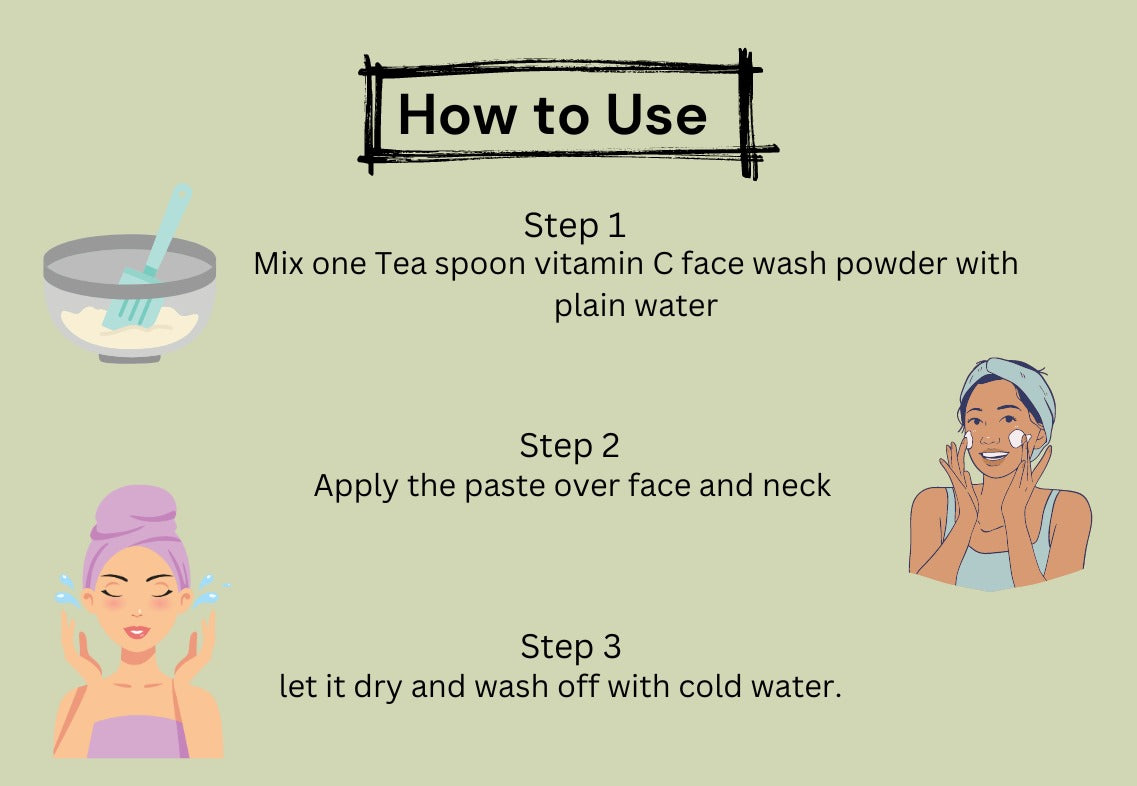 How to Use

Step 1
Mix one Tea spoon vitamin C face wash powder with plain water

Step 2
Apply the paste over face and neck

Step 3
let it dry and wash off with cold water.