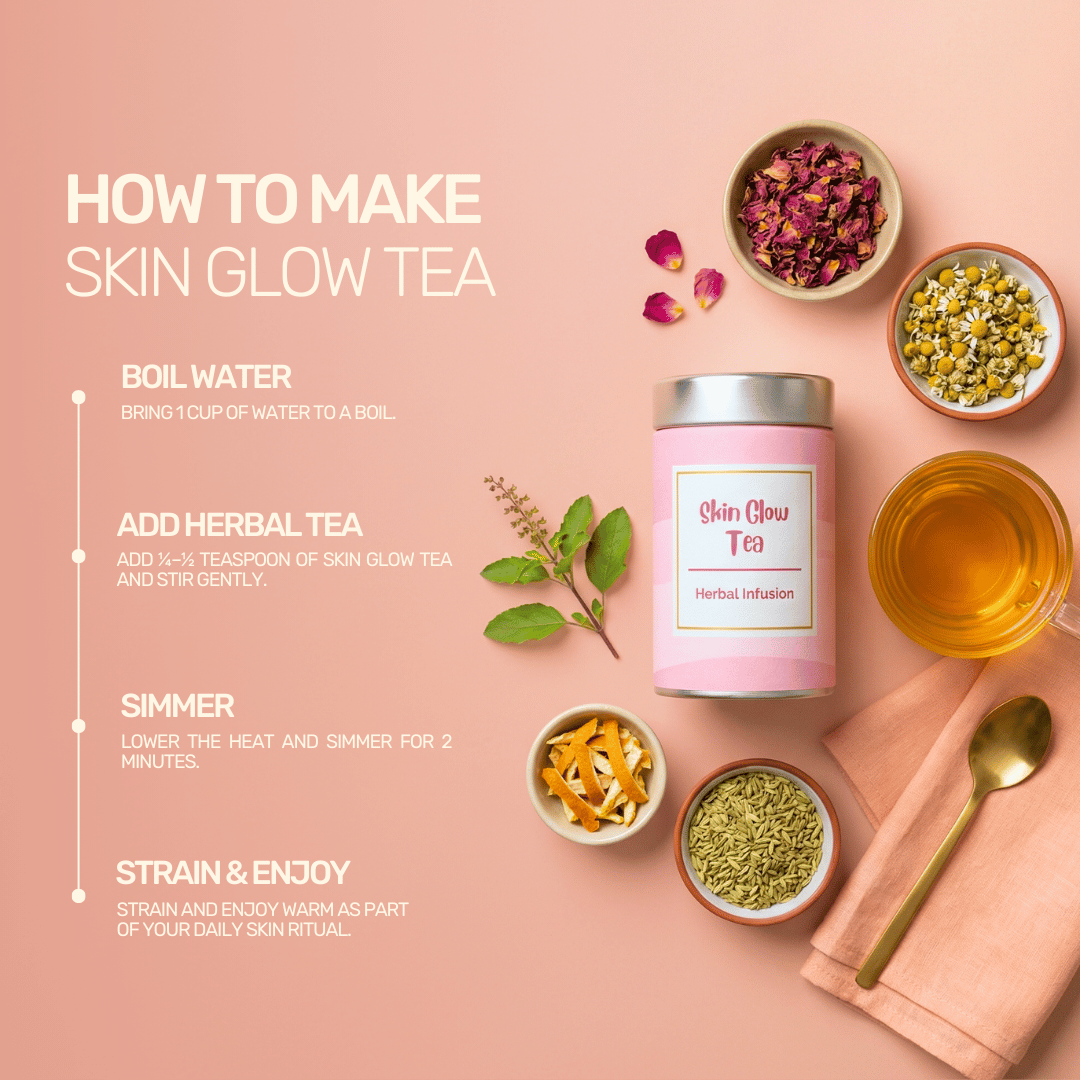 HOW TO MAKE
SKIN GLOW TEA

BOIL WATER
BRING 1 CUP OF WATER TO A BOIL.

ADD HERBAL TEA
ADD ¼–½ TEASPOON OF SKIN GLOW TEA AND STIR GENTLY.

SIMMER
LOWER THE HEAT AND SIMMER FOR 2 MINUTES.

STRAIN & ENJOY
STRAIN AND ENJOY WARM AS PART OF YOUR DAILY SKIN RITUAL.

Skin Glow Tea
Herbal Infusion