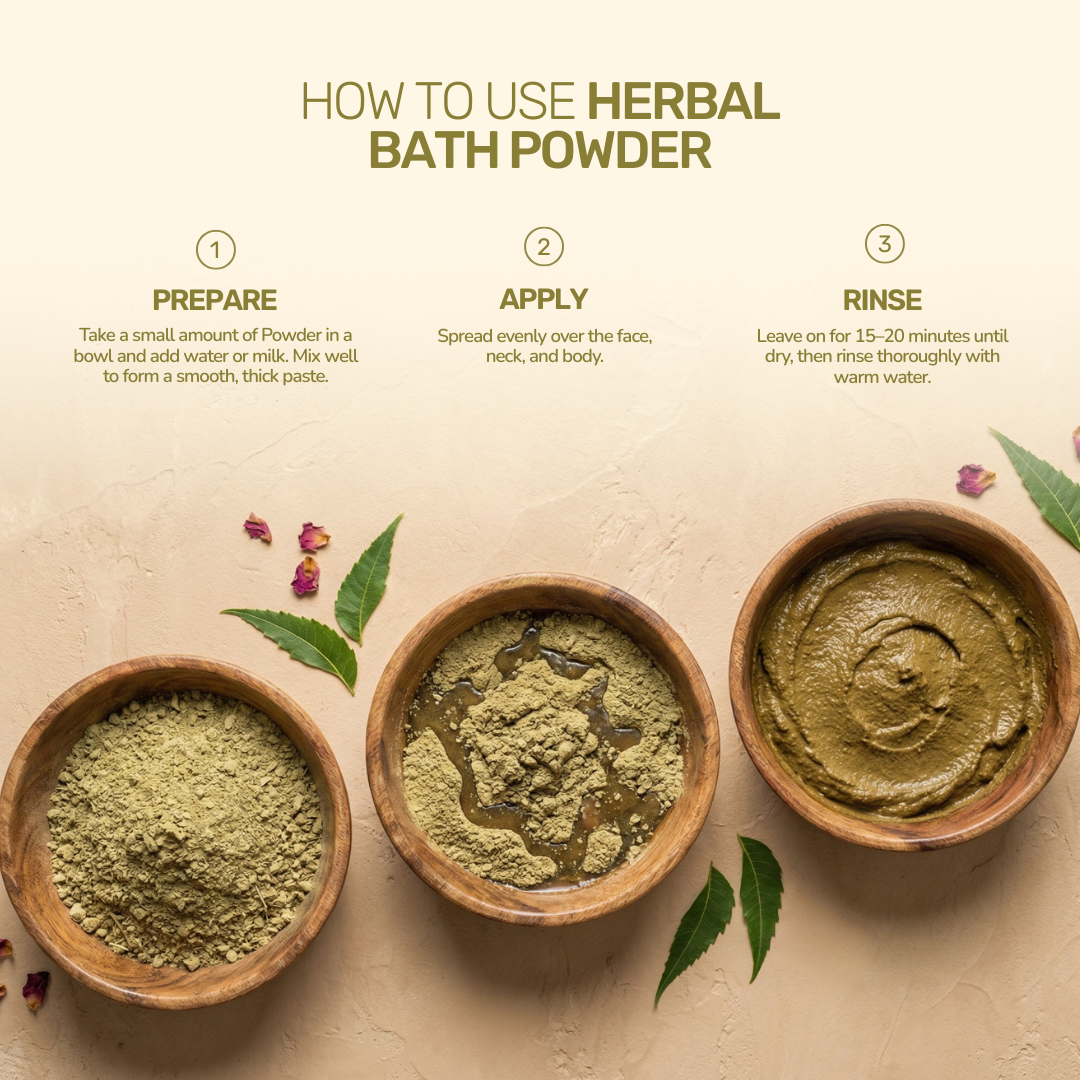 HOW TO USE HERBAL BATH POWDER

1
PREPARE
Take a small amount of Powder in a bowl and add water or milk. Mix well to form a smooth, thick paste.

2
APPLY
Spread evenly over the face, neck, and body.

3
RINSE
Leave on for 15–20 minutes until dry, then rinse thoroughly with warm water.