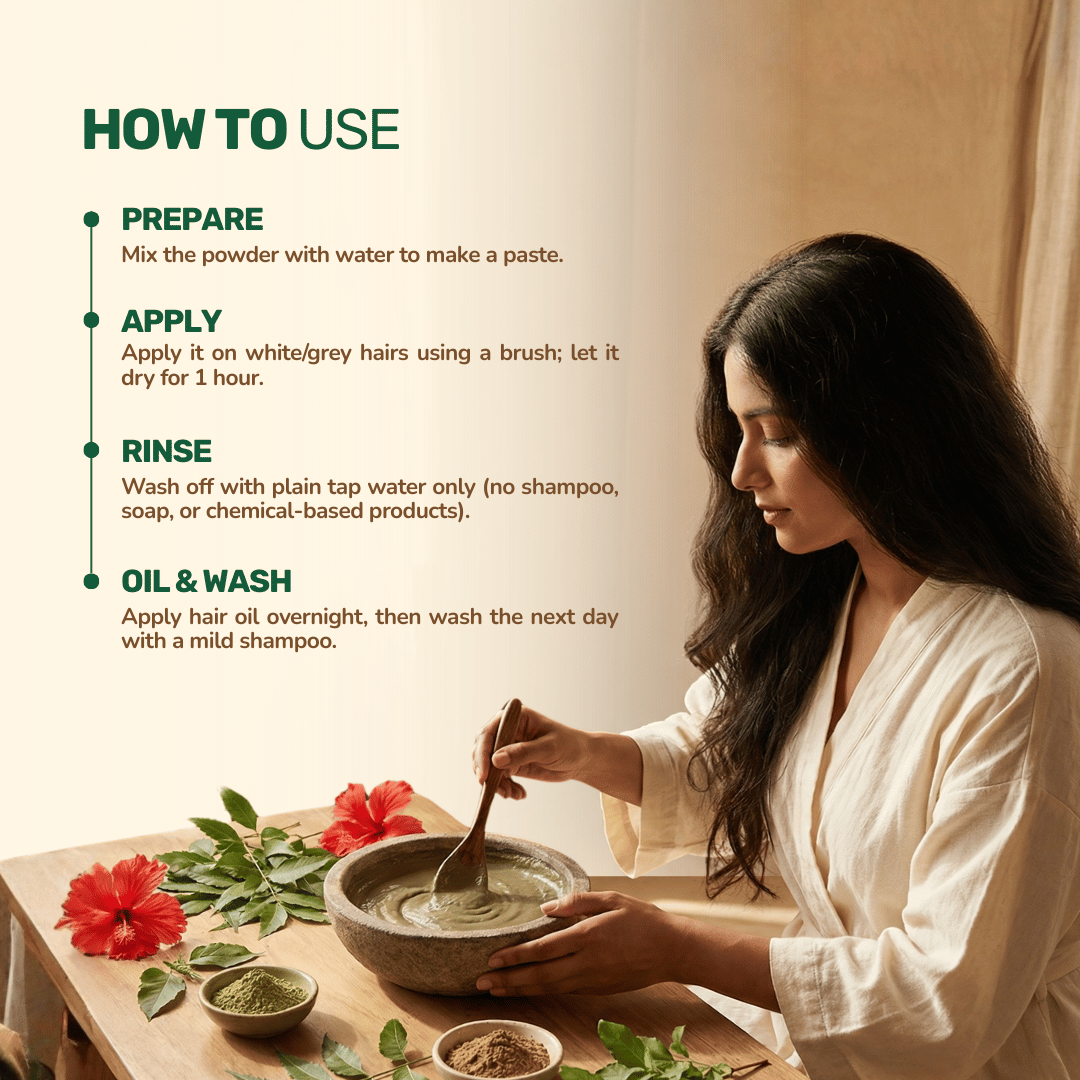 HOW TO USE

PREPARE
Mix the powder with water to make a paste.

APPLY
Apply it on white/grey hairs using a brush; let it dry for 1 hour.

RINSE
Wash off with plain tap water only (no shampoo, soap, or chemical-based products).

OIL & WASH
Apply hair oil overnight, then wash the next day with a mild shampoo.